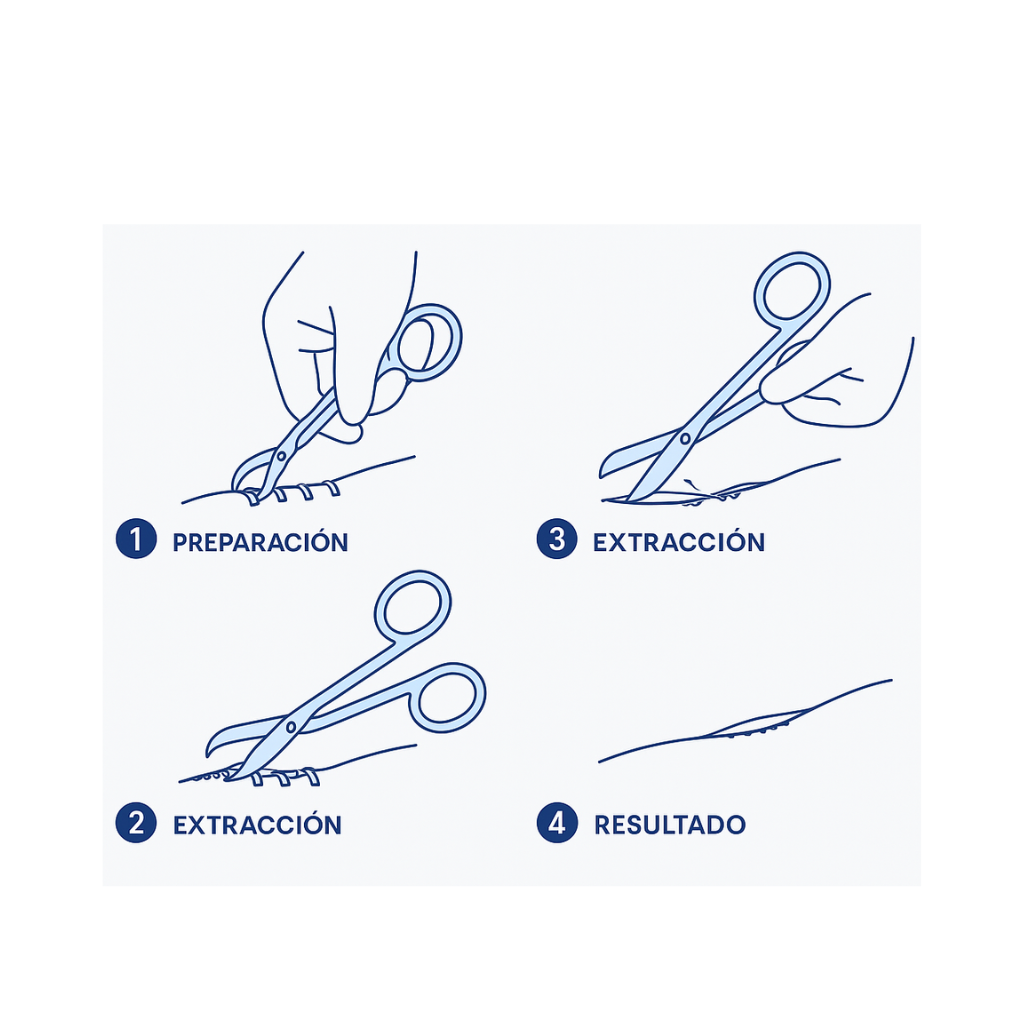 1 PREPARACIÓN

3 EXTRACCIÓN

2 EXTRACCIÓN

4 RESULTADO